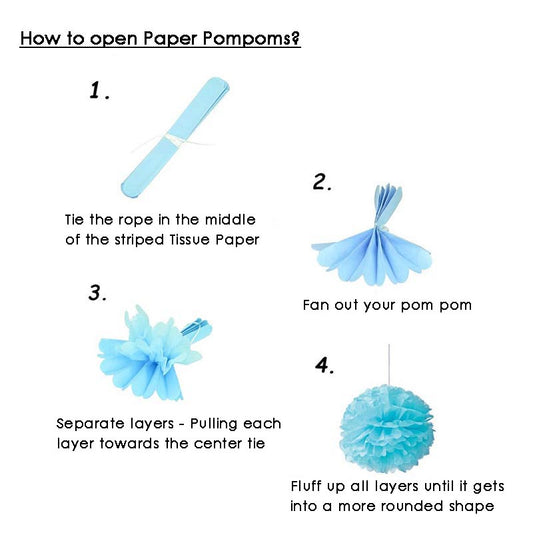 How to open Paper Pompoms?

1.

Tie the rope in the middle of the striped Tissue Paper

2.

Fan out your pom pom

3.

Separate layers - Pulling each layer towards the center tie

4.

Fluff up all layers until it gets into a more rounded shape